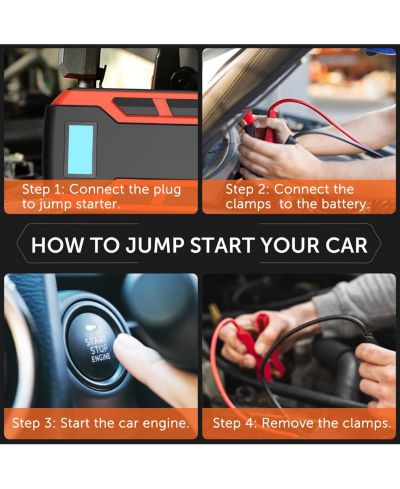 Step 1: Connect the plug to jump starter.

Step 2: Connect the clamps  to the battery.

HOW TO JUMP START YOUR CAR

START
STOP
ENGINE

Step 3: Start the car engine.

Step 4: Remove the clamps.