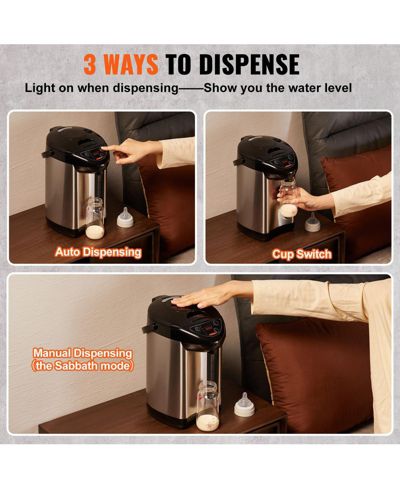 3 WAYS TO DISPENSE

Light on when dispensing——Show you the water level

Auto Dispensing

Cup Switch

Manual Dispensing
(the Sabbath mode)