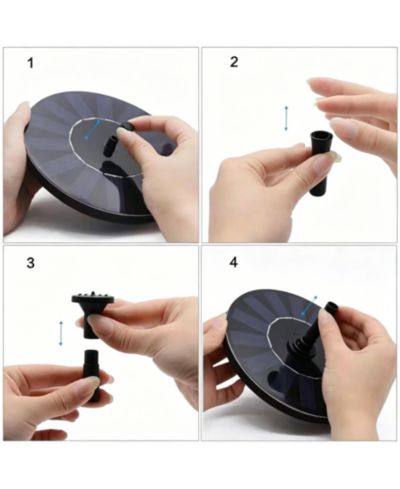 1

2

3

4