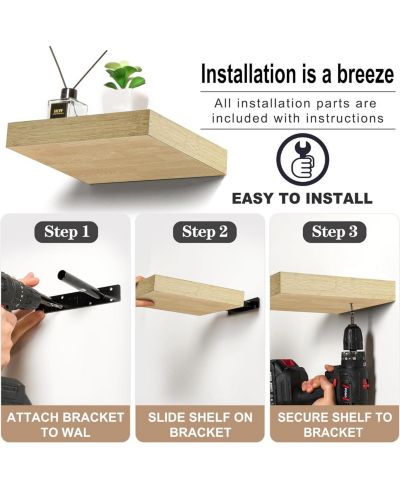 Installation is a breeze

All installation parts are included with instructions

EASY TO INSTALL

Step 1

ATTACH BRACKET TO WAL

Step 2

SLIDE SHELF ON BRACKET

Step 3

SECURE SHELF TO BRACKET