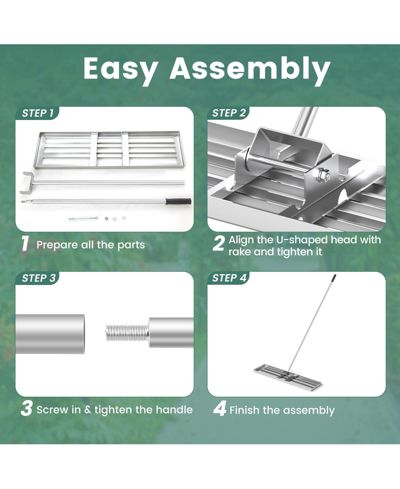 Easy Assembly

STEP 1

1 Prepare all the parts

STEP 2

2 Align the U-shaped head with rake and tighten it

STEP 3

3 Screw in & tighten the handle

STEP 4

4 Finish the assembly