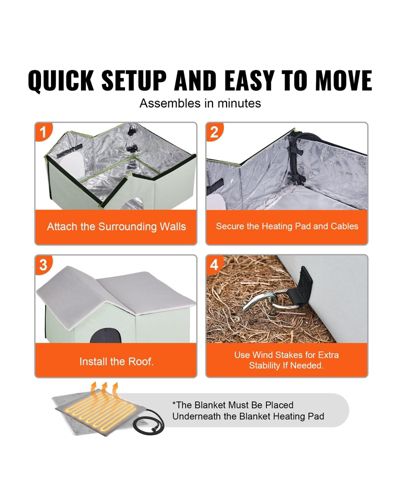 QUICK SETUP AND EASY TO MOVE

Assembles in minutes

1

Attach the Surrounding Walls

2

Secure the Heating Pad and Cables

3

Install the Roof.

4

Use Wind Stakes for Extra Stability If Needed.

*The Blanket Must Be Placed Underneath the Blanket Heating Pad