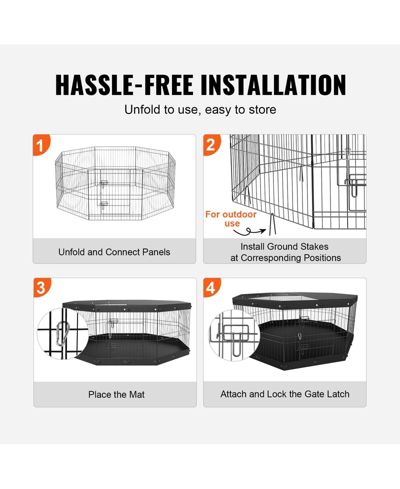 HASSLE-FREE INSTALLATION

Unfold to use, easy to store

1

Unfold and Connect Panels

2

For outdoor use

Install Ground Stakes at Corresponding Positions

3

Place the Mat

4

Attach and Lock the Gate Latch