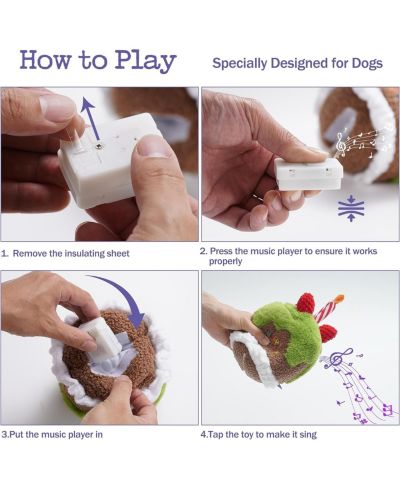 How to Play

Specially Designed for Dogs

1. Remove the insulating sheet

2. Press the music player to ensure it works properly

3.Put the music player in

4.Tap the toy to make it sing