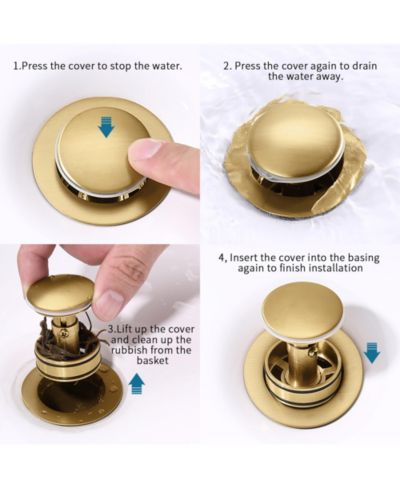 1.Press the cover to stop the water.

2. Press the cover again to drain the water away.

3.Lift up the cover and clean up the rubbish from the basket

4, Insert the cover into the basing again to finish installation