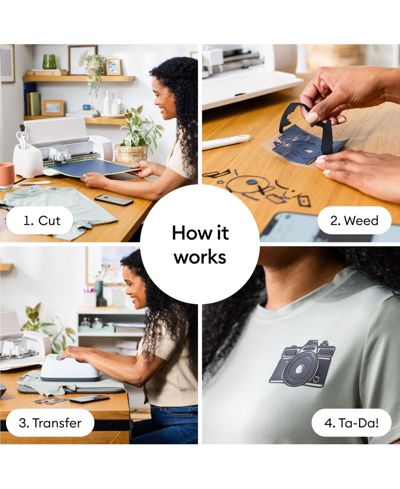 1. Cut

2. Weed

How it works

3. Transfer

4. Ta-Da!