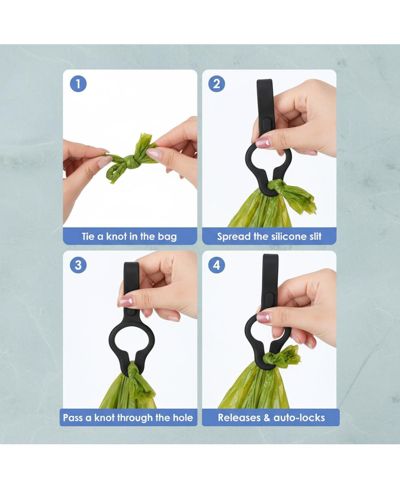 1

Tie a knot in the bag

2

Spread the silicone slit

3

Pass a knot through the hole

4

Releases & auto-locks