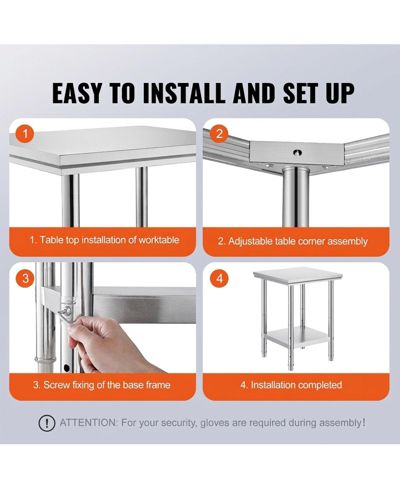 EASY TO INSTALL AND SET UP

1

1. Table top installation of worktable

2

2. Adjustable table corner assembly

3

3. Screw fixing of the base frame

4

4. Installation completed

! ATTENTION: For your security, gloves are required during assembly!