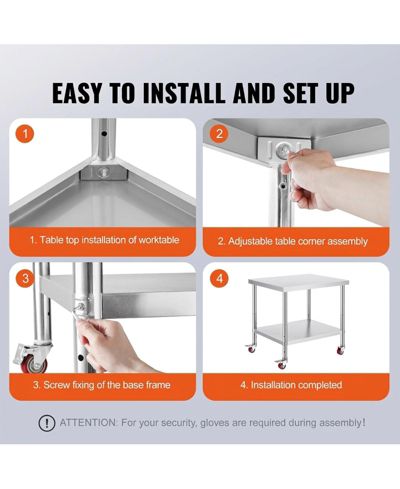 EASY TO INSTALL AND SET UP

1

1. Table top installation of worktable

2

2. Adjustable table corner assembly

3

3. Screw fixing of the base frame

4

4. Installation completed

! ATTENTION: For your security, gloves are required during assembly!