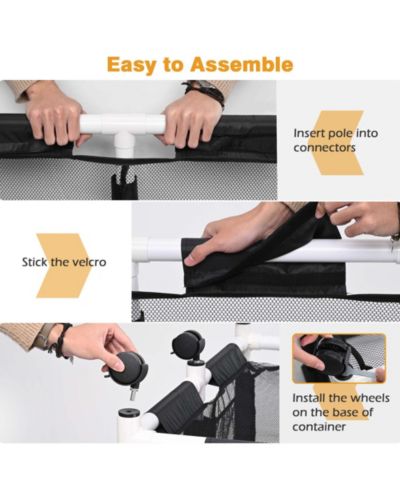 Easy to Assemble

Insert pole into connectors

Stick the velcro

Install the wheels on the base of container